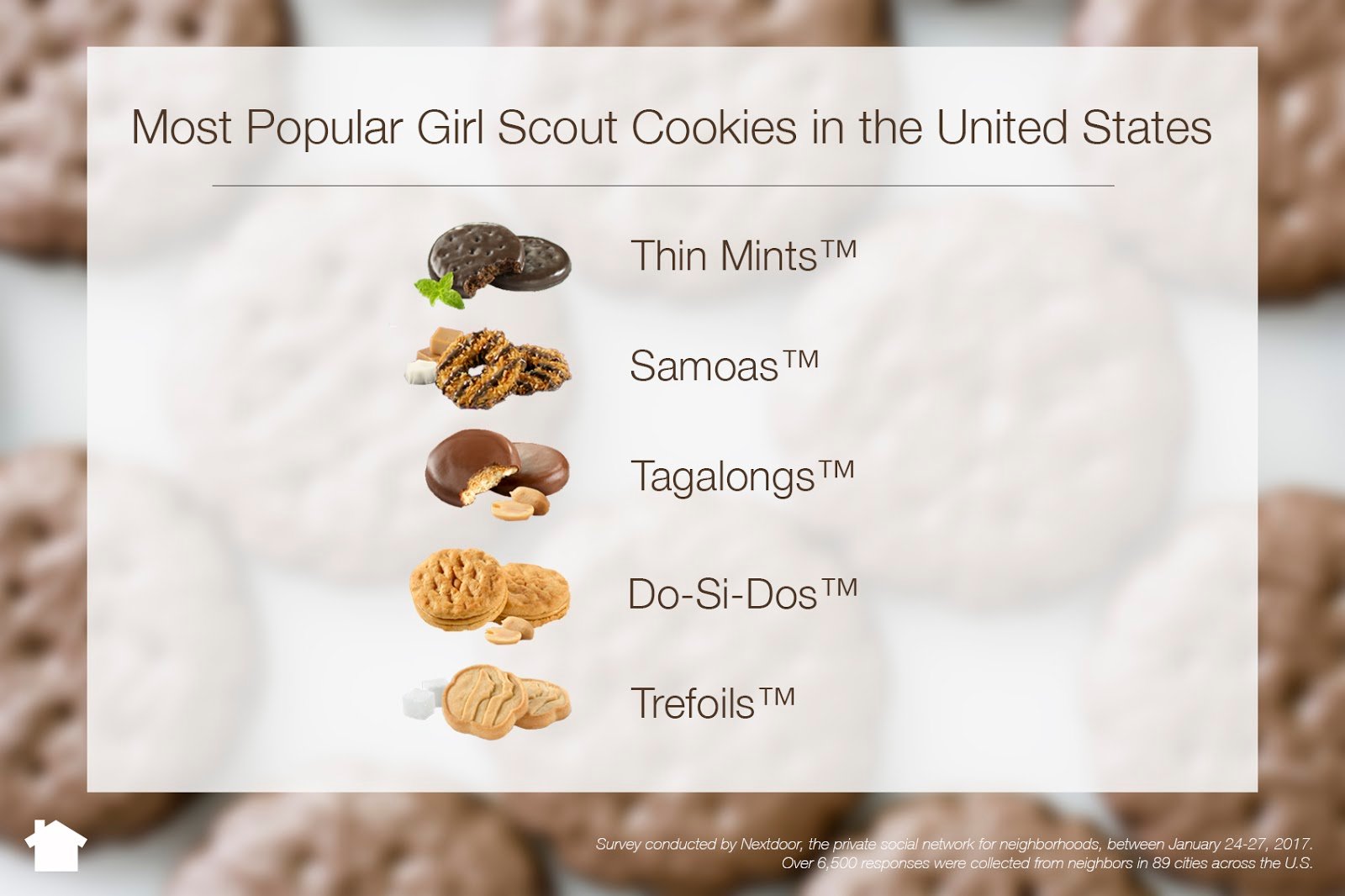 Most Popular Girl Scout Cookies in the United States

Thin Mints™

Samoas™

Tagalongs™

Do-Si-Dos™

Trefoils™

Survey conducted by Nextdoor, the private social network for neighborhoods, between January 24-27, 2017.
Over 6,500 responses were collected from neighbors in 89 cities across the U.S.